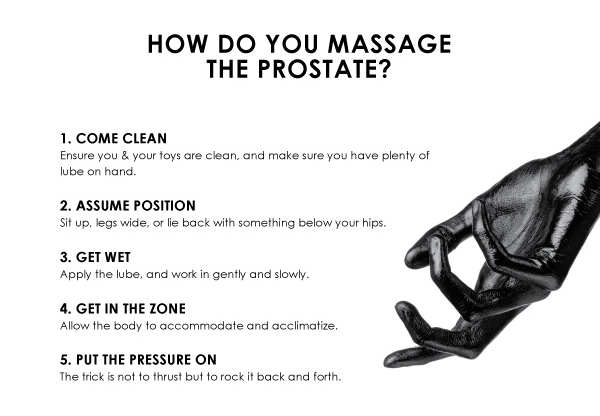 HOW DO YOU MASSAGE THE PROSTATE?

1. COME CLEAN
Ensure you & your toys are clean, and make sure you have plenty of lube on hand.

2. ASSUME POSITION
Sit up, legs wide, or lie back with something below your hips.

3. GET WET
Apply the lube, and work in gently and slowly.

4. GET IN THE ZONE
Allow the body to accommodate and acclimatize.

5. PUT THE PRESSURE ON
The trick is not to thrust but to rock it back and forth.